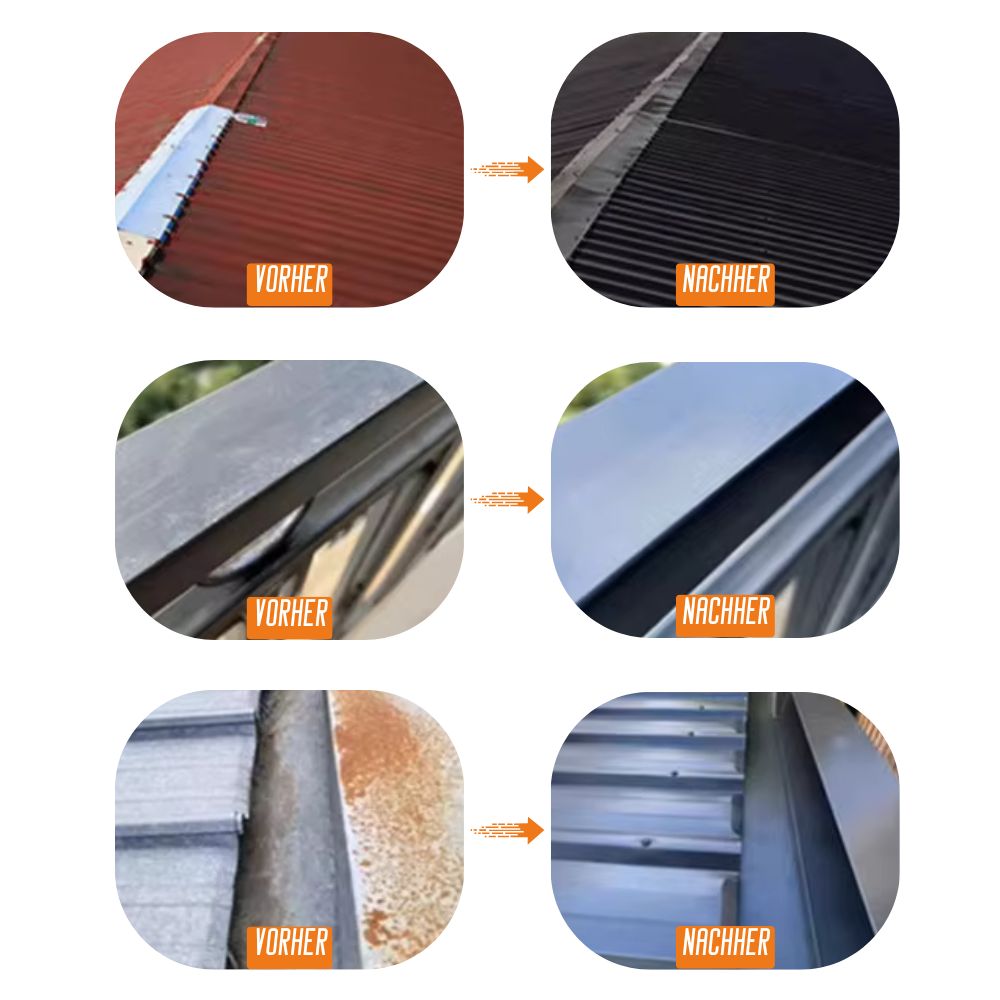 VORHER

NACHHER

VORHER

NACHHER

VORHER

NACHHER